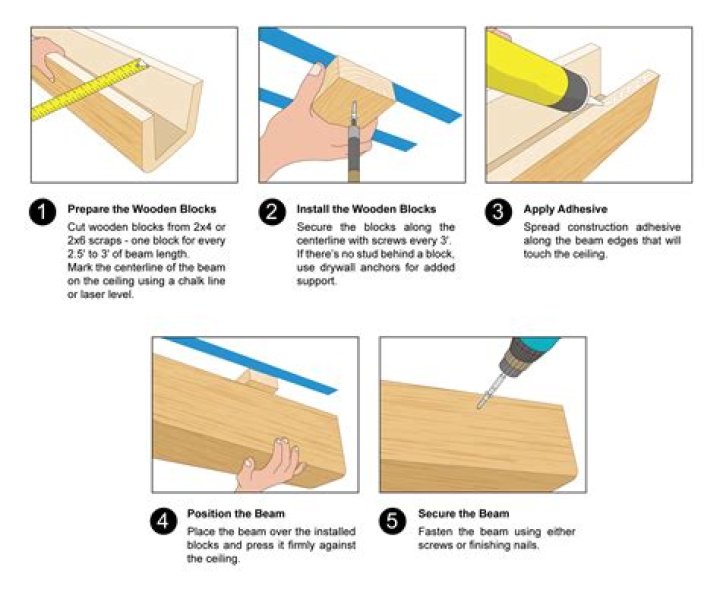 1 Prepare the Wooden Blocks
Cut wooden blocks from 2x4 or 2x6 scraps - one block for every 2.5' to 3' of beam length.
Mark the centerline of the beam on the ceiling using a chalk line or laser level.

2 Install the Wooden Blocks
Secure the blocks along the centerline with screws every 3'. If there's no stud behind a block, use drywall anchors for added support.

3 Apply Adhesive
Spread construction adhesive along the beam edges that will touch the ceiling.

4 Position the Beam
Place the beam over the installed blocks and press it firmly against the ceiling.

5 Secure the Beam
Fasten the beam using either screws or finishing nails.