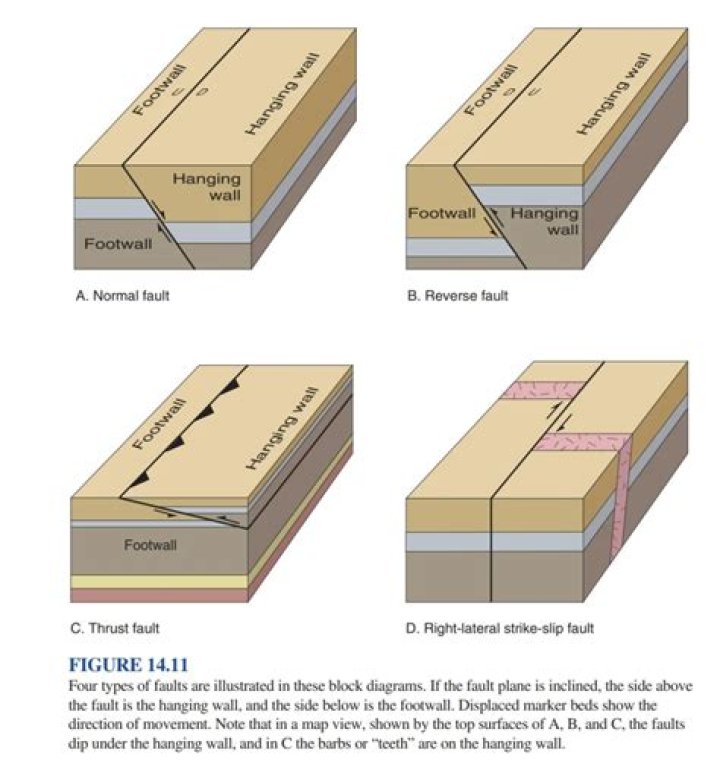 Footwall

U D

Hanging wall

Hanging wall

Footwall

A. Normal fault

Footwall

D U

Hanging wall

Footwall

Hanging wall

B. Reverse fault

Footwall

Hanging wall

Footwall

C. Thrust fault

D. Right-lateral strike-slip fault

FIGURE 14.11

Four types of faults are illustrated in these block diagrams. If the fault plane is inclined, the side above the fault is the hanging wall, and the side below is the footwall. Displaced marker beds show the direction of movement. Note that in a map view, shown by the top surfaces of A, B, and C, the faults dip under the hanging wall, and in C the barbs or "teeth" are on the hanging wall.