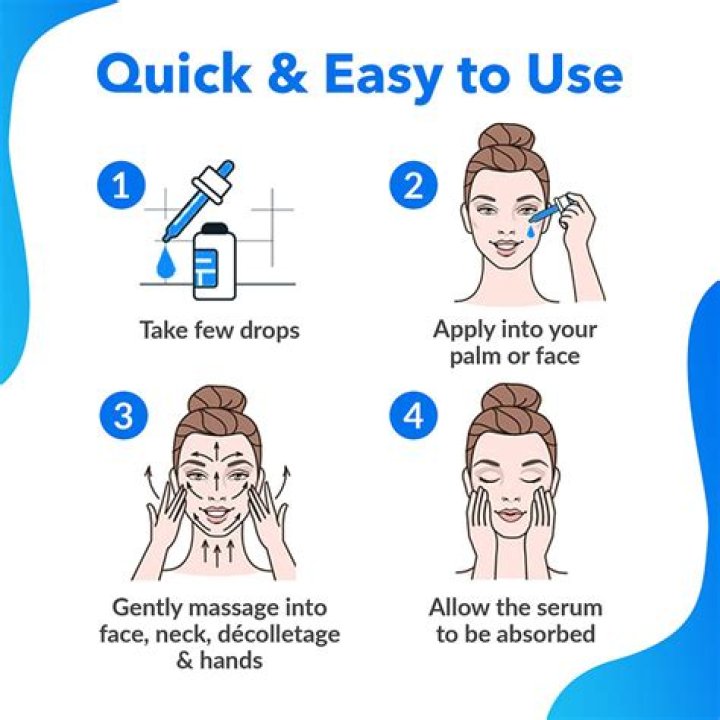 Quick & Easy to Use

1

Take few drops

2

Apply into your palm or face

3

Gently massage into face, neck, décolletage & hands

4

Allow the serum to be absorbed