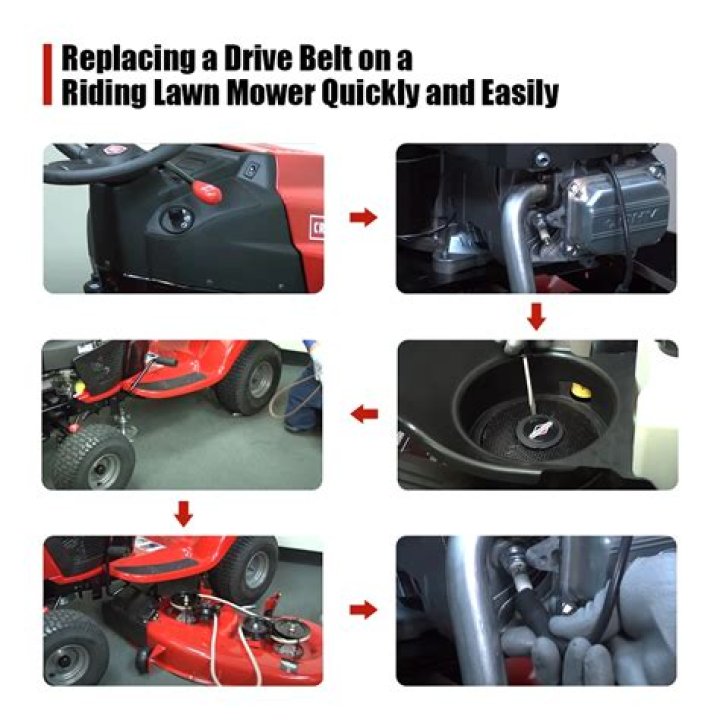 Replacing a Drive Belt on a Riding Lawn Mower Quickly and Easily