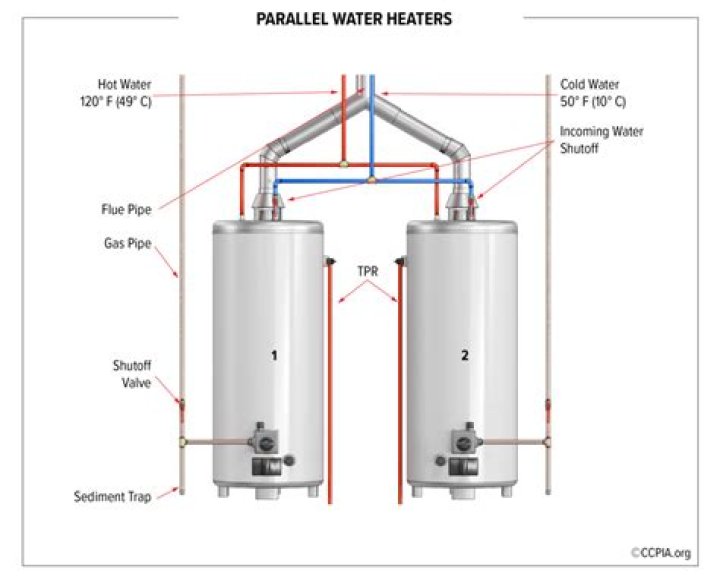 PARALLEL WATER HEATERS

Hot Water
120° F (49° C)

Cold Water
50° F (10° C)

Incoming Water
Shutoff

Flue Pipe

Gas Pipe

TPR

1

2

Shutoff
Valve

Sediment Trap

©CCPIA.org